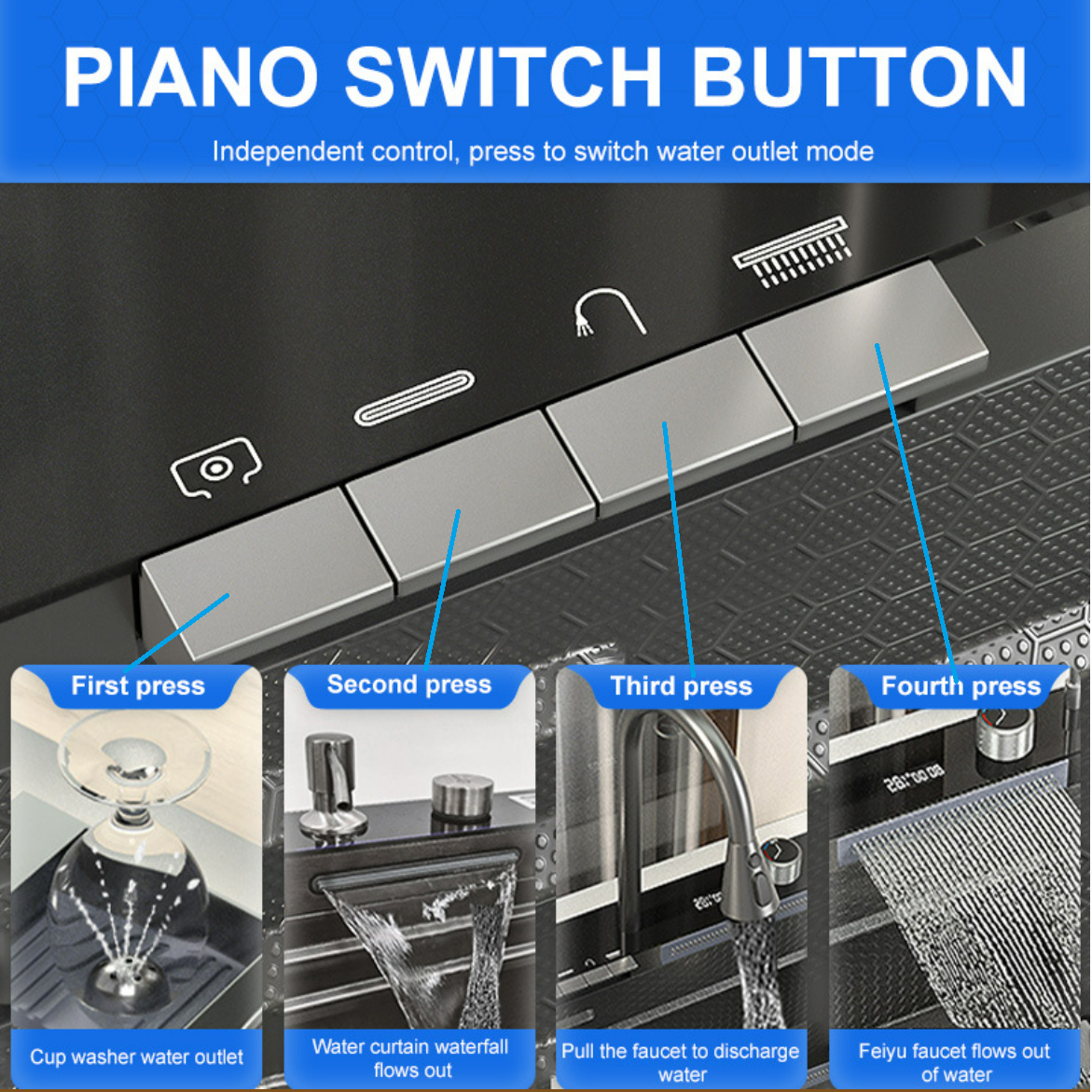 PIANO SWITCH BUTTON

Independent control, press to switch water outlet mode

First press

Cup washer water outlet

Second press

Water curtain waterfall flows out

Third press

Pull the faucet to discharge water

Fourth press

Feiyu faucet flows out of water