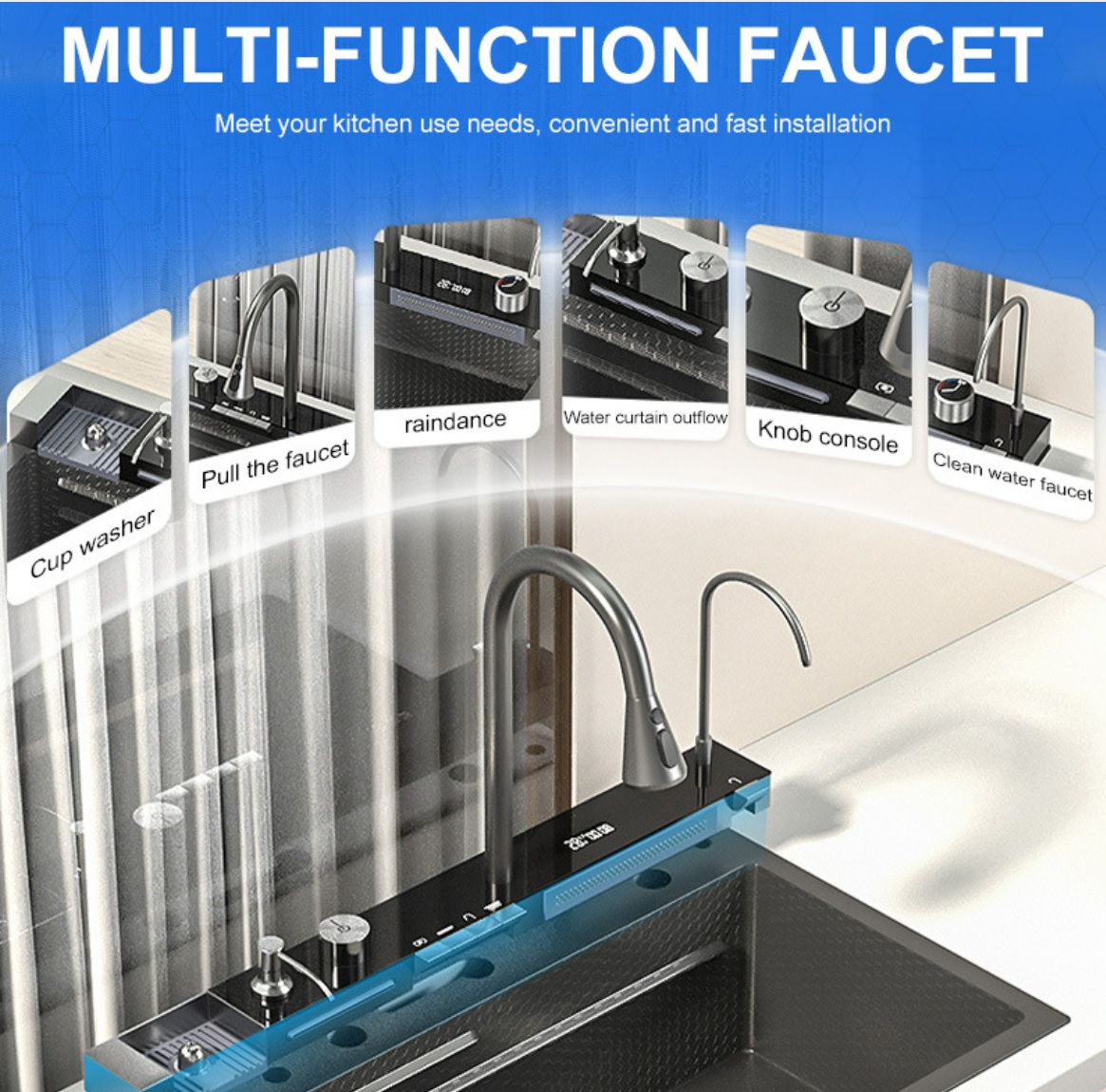 MULTI-FUNCTION FAUCET

Meet your kitchen use needs, convenient and fast installation

Cup washer

Pull the faucet

raindance

Water curtain outflow

Knob console

Clean water faucet